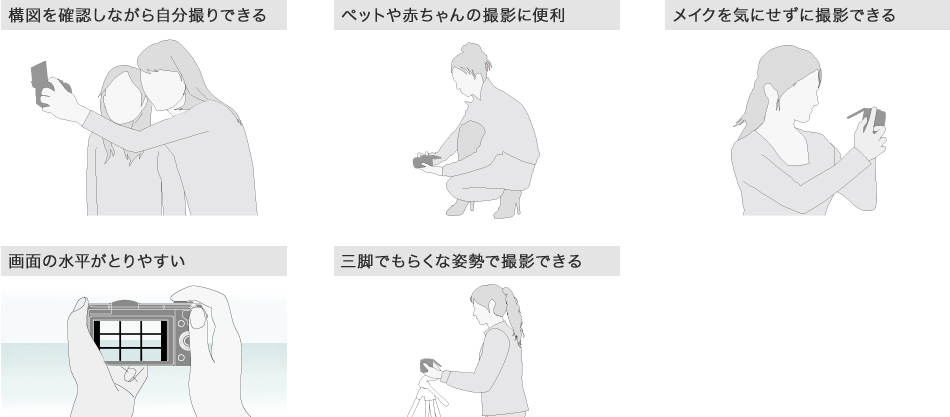 構図を確認しながら自分撮りできる

ペットや赤ちゃんの撮影に便利

メイクを気にせずに撮影できる

画面の水平がとりやすい

三脚でもらくな姿勢で撮影できる