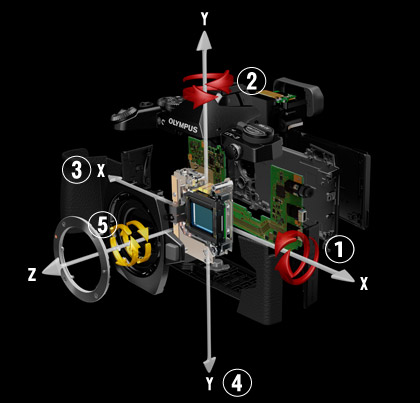 Y
2
OLYMPUS
3 X
5
1
Z
X
Y 4