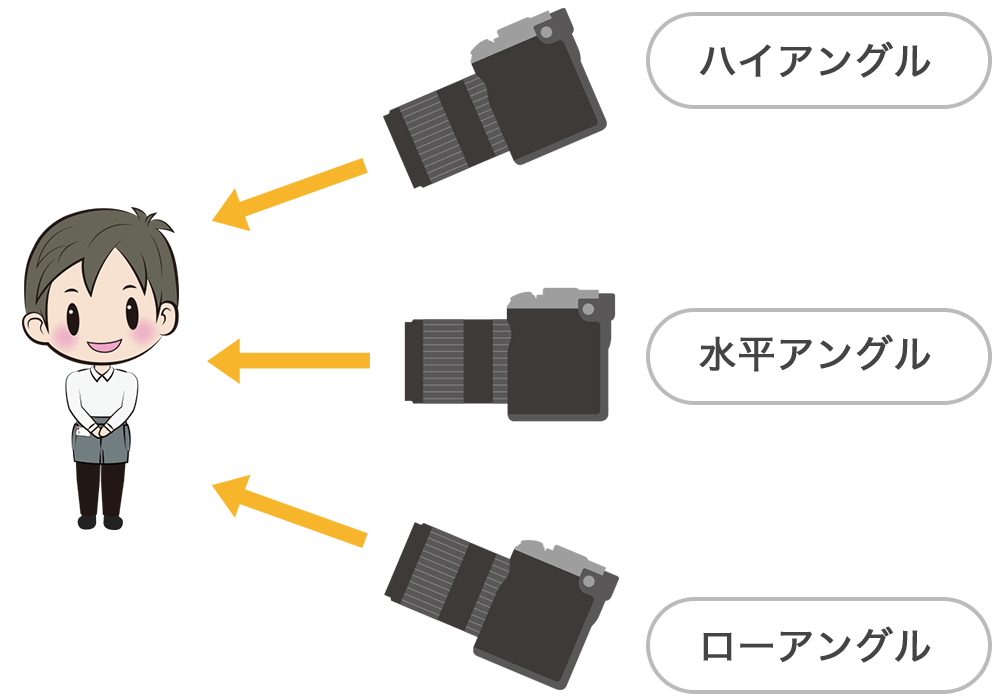 ハイアングル

水平アングル

ローアングル